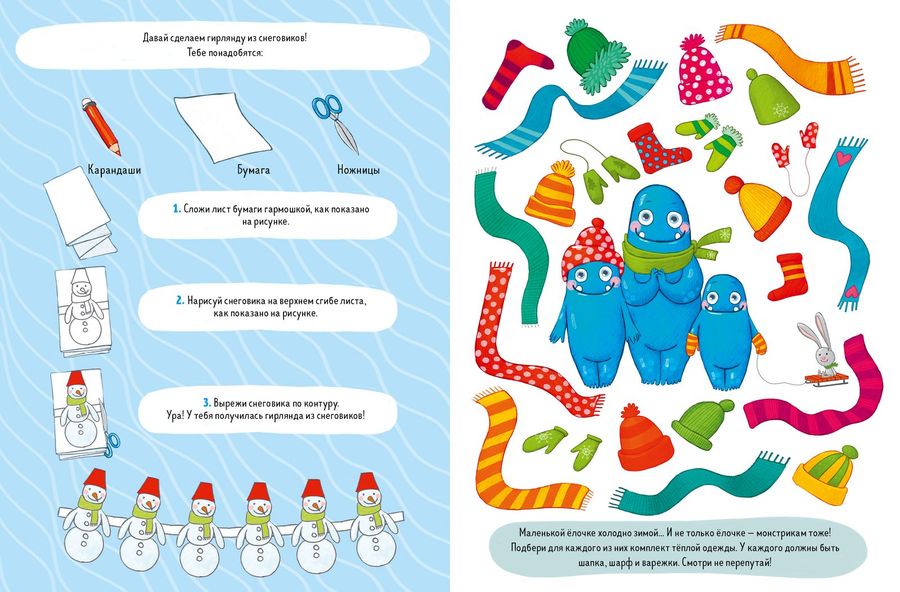 Давай сделаем гирлянду из снеговиков!
Тебе понадобятся:

Карандаши

Бумага

Ножницы

1. Сложи лист бумаги гармошкой, как показано на рисунке.

2. Нарисуй снеговика на верхнем сгибе листа, как показано на рисунке.

3. Вырежи снеговика по контуру.
Ура! У тебя получилась гирлянда из снеговиков!

Маленькой ёлочке холодно зимой... И не только ёлочке — монстрикам тоже! Подбери для каждого из них комплект тёплой одежды. У каждого должны быть шапка, шарф и варежки. Смотри не перепутай!