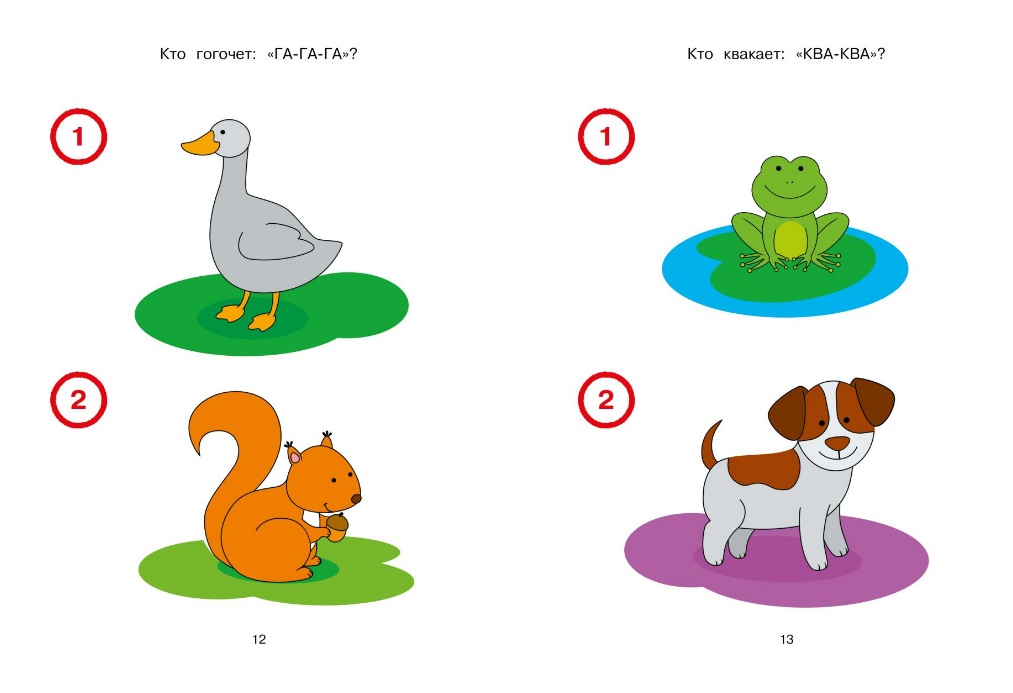 Кто гогочет: «ГА-ГА-ГА»?

1

2

12

Кто квакает: «КВА-КВА»?

1

2

13