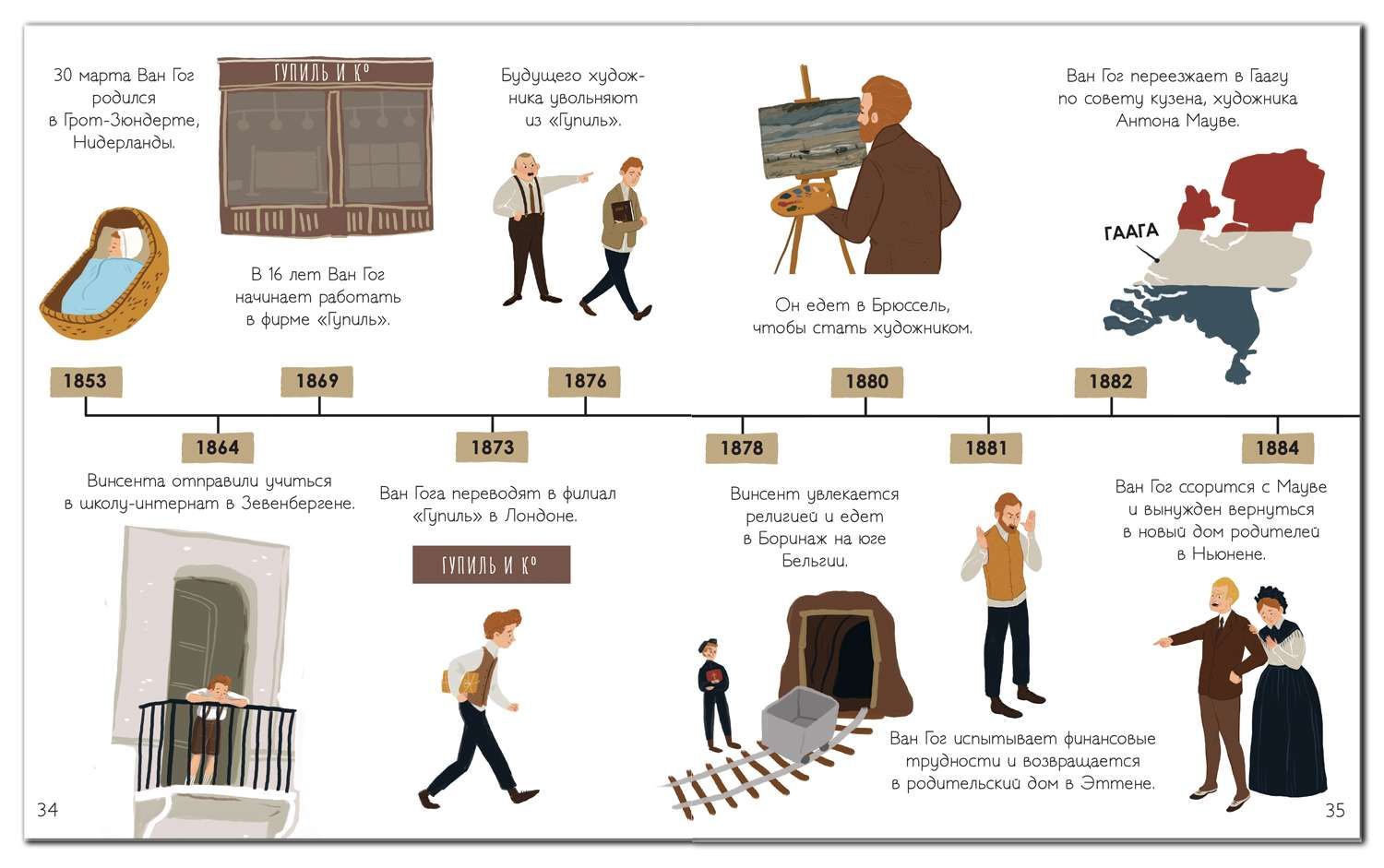 30 марта Ван Гог родился в Грот-Зюндерте, Нидерланды.

ГУПИЛЬ И К°

В 16 лет Ван Гог начинает работать в фирме «Гупиль».

Будущего художника увольняют из «Гупиль».

Он едет в Брюссель, чтобы стать художником.

Ван Гог переезжает в Гаагу по совету кузена, художника Антона Мауве.

ГААГА

1853

1869

1876

1880

1882

1864

1873

1878

1881

1884

Винсента отправили учиться в школу-интернат в Зевенбергене.

Ван Гога переводят в филиал «Гупиль» в Лондоне.

ГУПИЛЬ И К°

Винсент увлекается религией и едет в Боринаж на юге Бельгии.

Ван Гог испытывает финансовые трудности и возвращается в родительский дом в Эттене.

Ван Гог ссорится с Мауве и вынужден вернуться в новый дом родителей в Ньюнене.

34

35