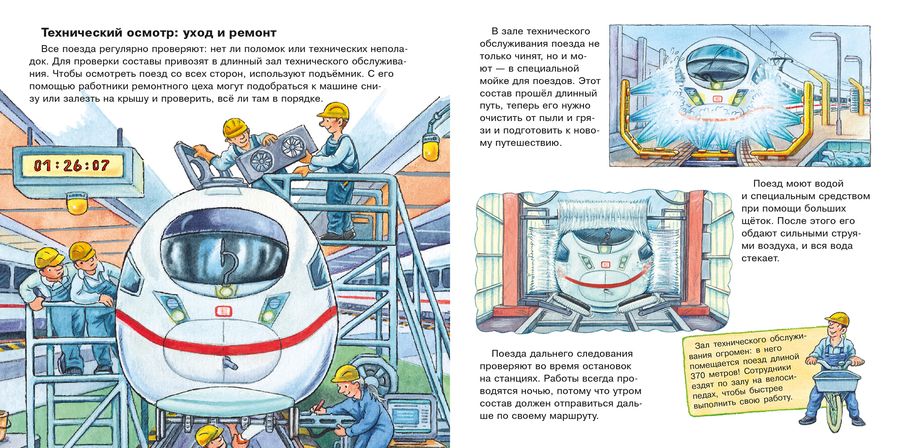 Технический осмотр: уход и ремонт

Все поезда регулярно проверяют: нет ли поломок или технических неполадок. Для проверки составы привозят в длинный зал технического обслуживания. Чтобы осмотреть поезд со всех сторон, используют подъёмник. С его помощью работники ремонтного цеха могут подобраться к машине снизу или залезть на крышу и проверить, всё ли там в порядке.

01:26:07

В зале технического обслуживания поезда не только чинят, но и моют — в специальной мойке для поездов. Этот состав прошёл длинный путь, теперь его нужно очистить от пыли и грязи и подготовить к новому путешествию.

Поезд моют водой и специальным средством при помощи больших щёток. После этого его обдают сильными струями воздуха, и вся вода стекает.

Поезда дальнего следования проверяют во время остановок на станциях. Работы всегда проводятся ночью, потому что утром состав должен отправиться дальше по своему маршруту.

Зал технического обслуживания огромен: в него помещается поезд длиной 370 метров! Сотрудники ездят по залу на велосипедах, чтобы быстрее выполнить свою работу.